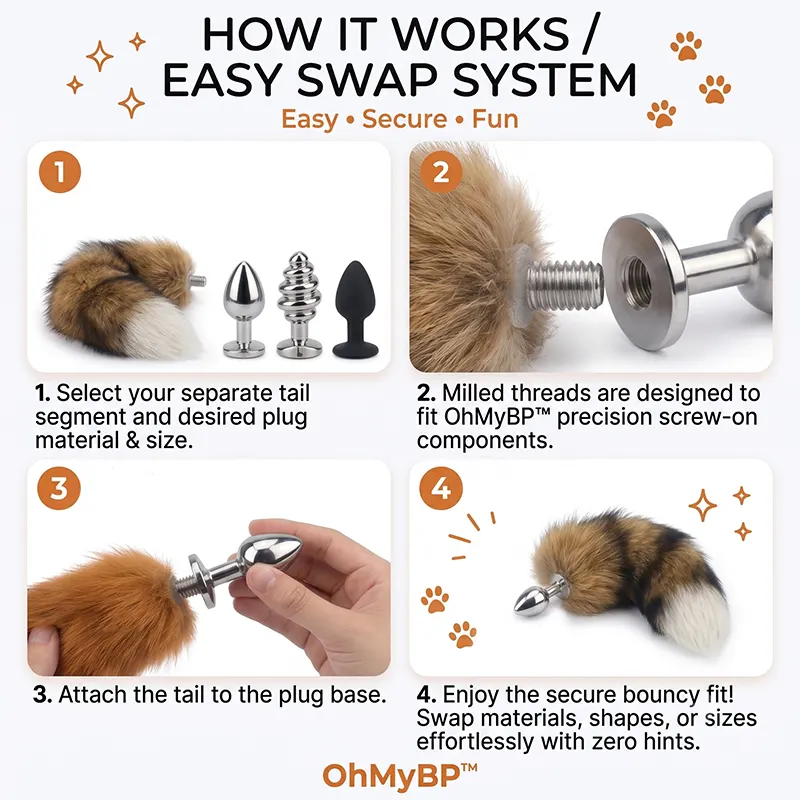 HOW IT WORKS /
EASY SWAP SYSTEM

Easy • Secure • Fun

1

1. Select your separate tail segment and desired plug material & size.

2

2. Milled threads are designed to fit OhMyBP™ precision screw-on components.

3

3. Attach the tail to the plug base.

4

4. Enjoy the secure bouncy fit! Swap materials, shapes, or sizes effortlessly with zero hints.

OhMyBP™